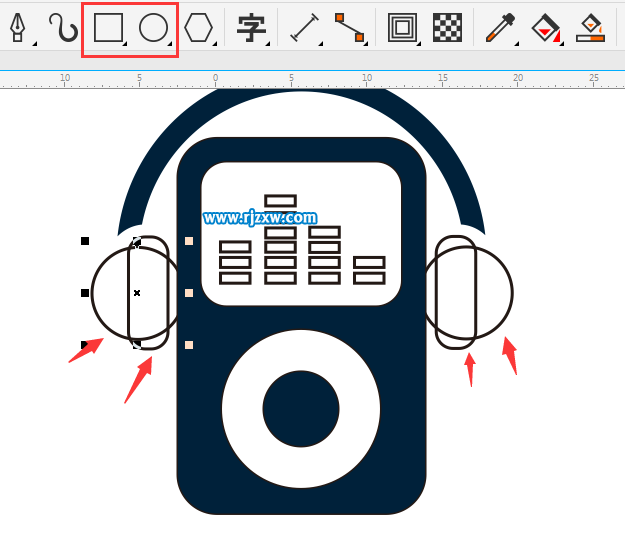 字

10 5 0 5 10 15 20 25

www.rjzxw.com