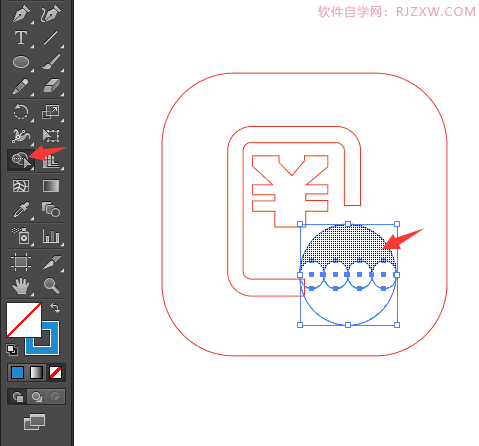 软件自学网：RJZXW.COM

T

¥