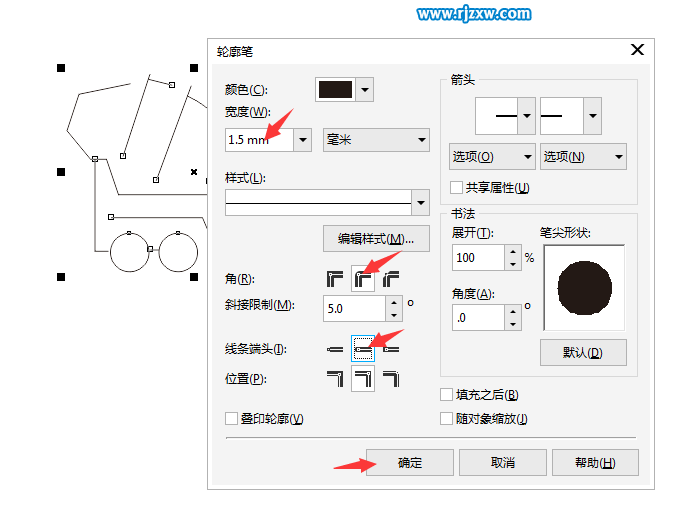 www.rjzxw.com

轮廓笔

颜色(C):

宽度(W):

1.5 mm

毫米

样式(L):

编辑样式(M)...

角(R):

斜接限制(M):

5.0

°

线条端头(I):

位置(P):

叠印轮廓(V)

箭头

选项(O)

选项(N)

共享属性(U)

书法

展开(T):

100

%

笔尖形状:

角度(A):

.0

°

默认(D)

填充之后(B)

随对象缩放(J)

确定

取消

帮助(H)